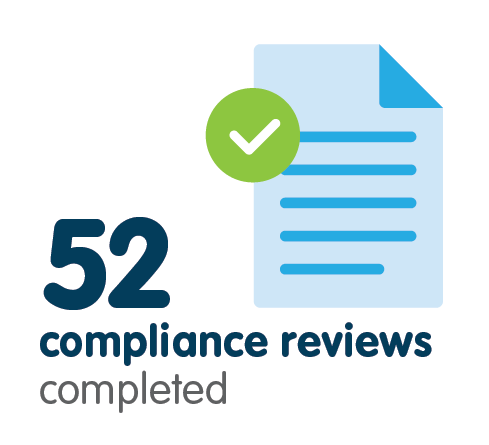 52
compliance reviews
completed